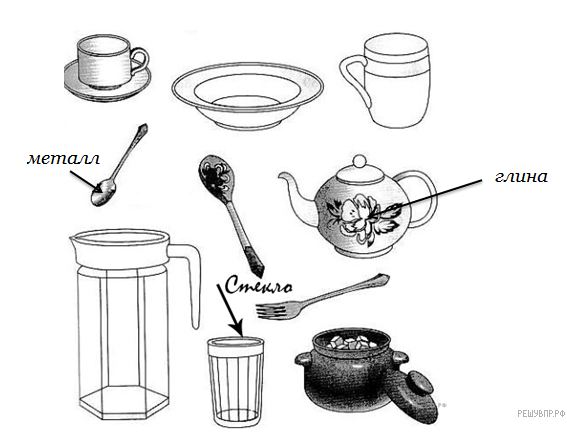 металл

глина

Стекло

РЕШУВПР.РФ